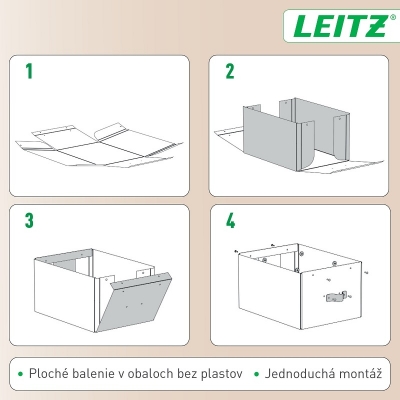 LEITZ®

1

2

3

4

• Ploché balenie v obaloch bez plastov • Jednoduchá montáž